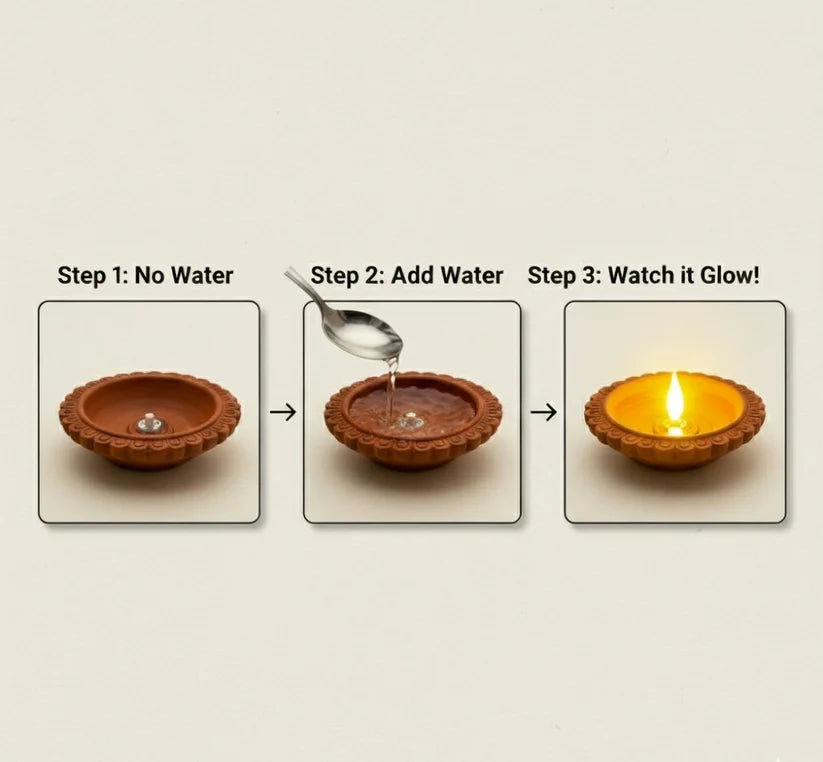 Step 1: No Water

→

Step 2: Add Water

→

Step 3: Watch it Glow!